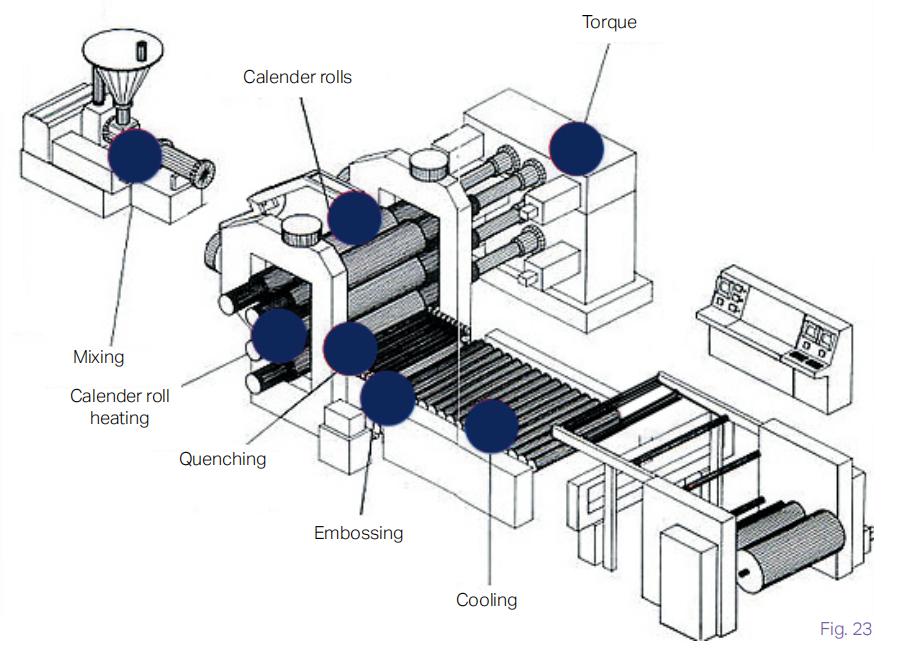 Torque

Calender rolls

Mixing

Calender roll heating

Quenching

Embossing

Cooling

Fig. 23